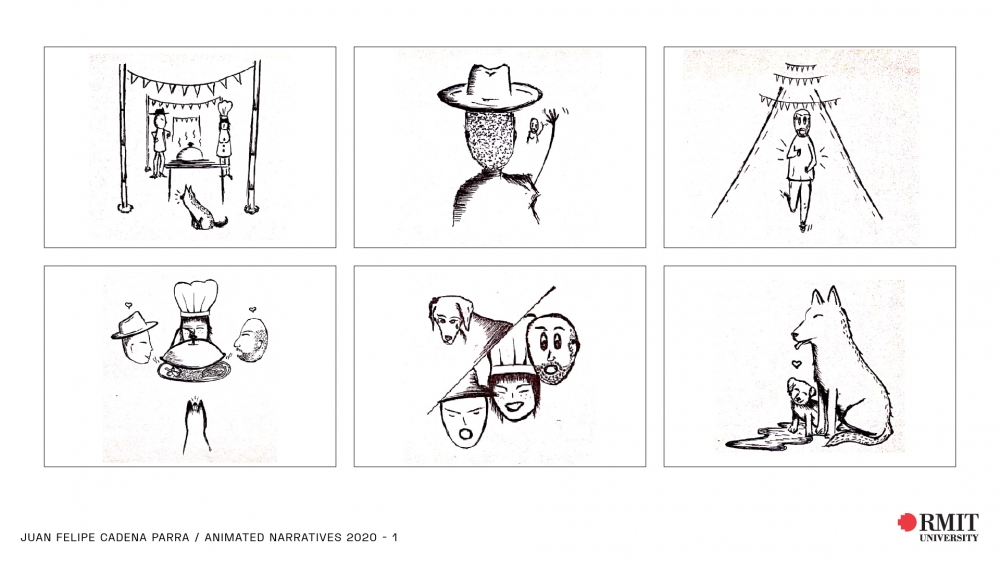 JUAN FELIPE CADENA PARRA / ANIMATED NARRATIVES 2020 - 1

RMIT
UNIVERSITY